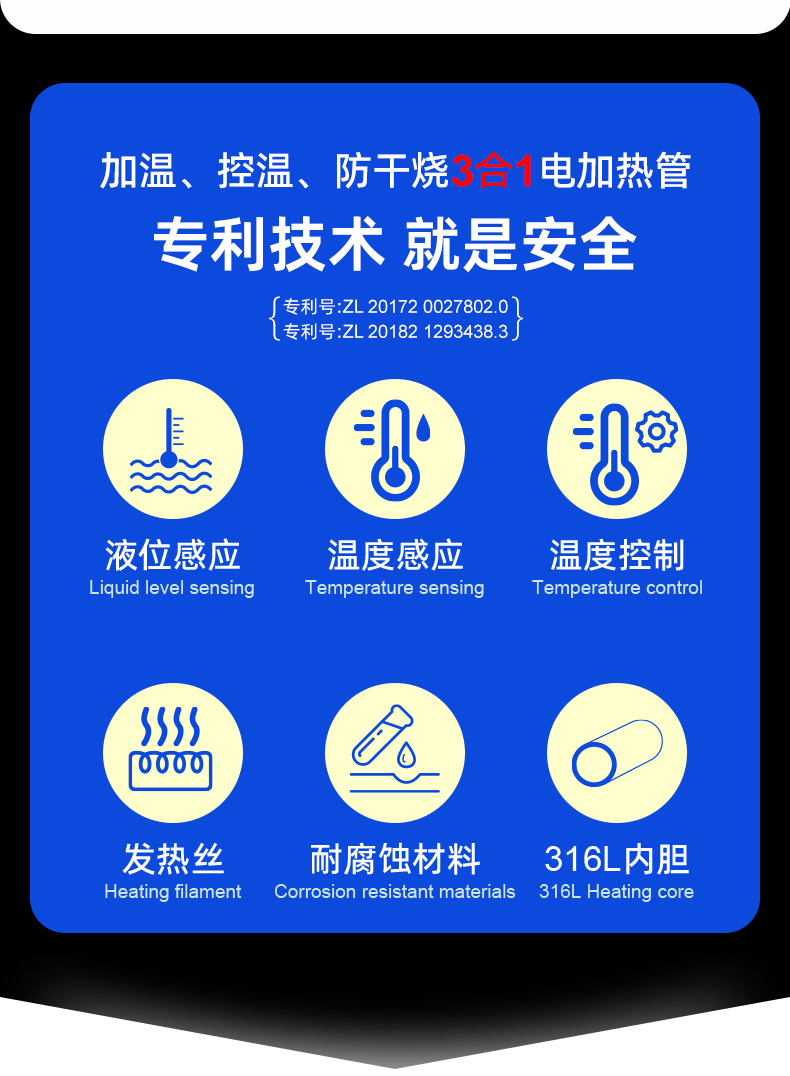 加温、控温、防干烧3合1电加热管

专利技术 就是安全

专利号:ZL 20172 0027802.0
专利号:ZL 20182 1293438.3

液位感应
Liquid level sensing

温度感应
Temperature sensing

温度控制
Temperature control

发热丝
Heating filament

耐腐蚀材料
Corrosion resistant materials

316L内胆
316L Heating core